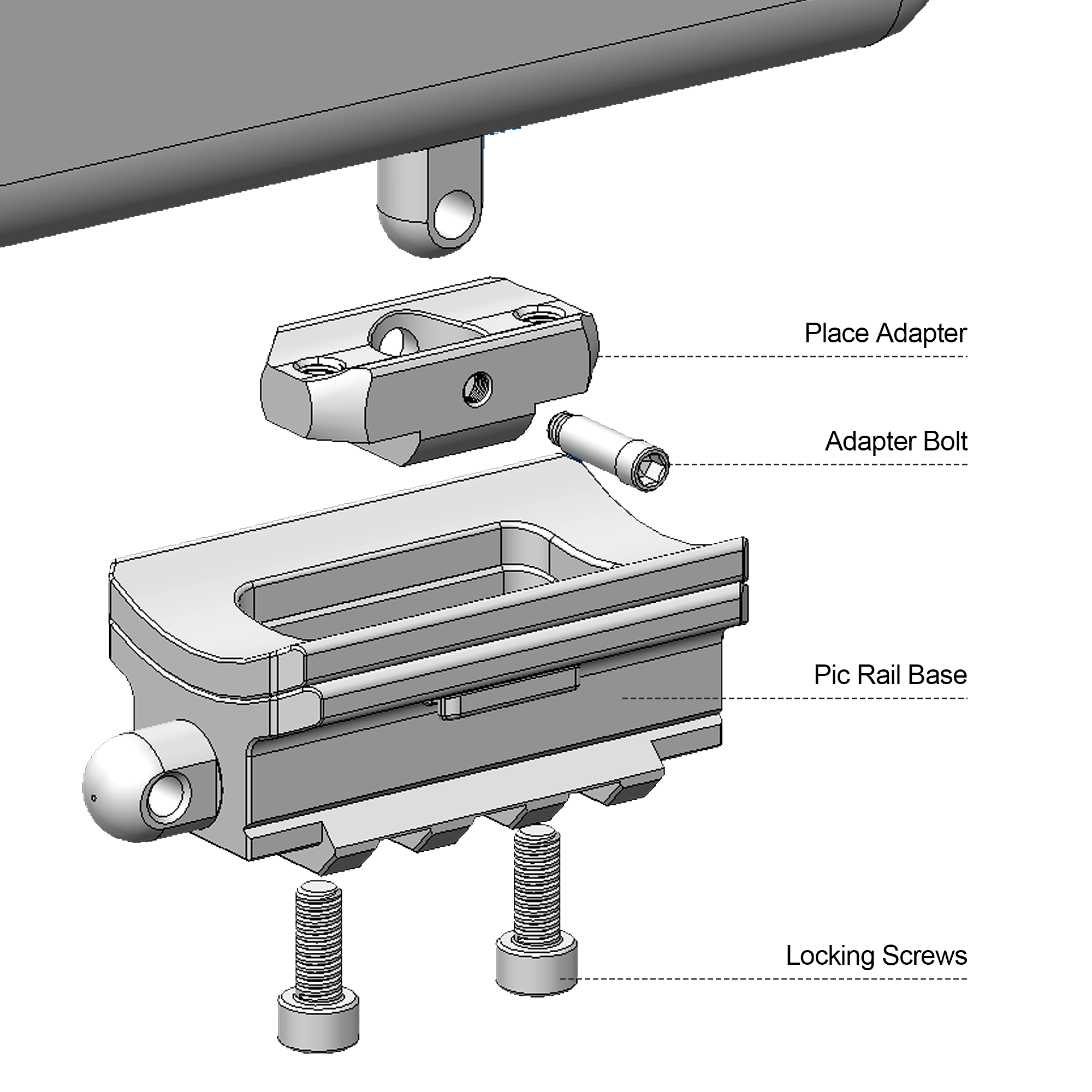 Place Adapter

Adapter Bolt

Pic Rail Base

Locking Screws